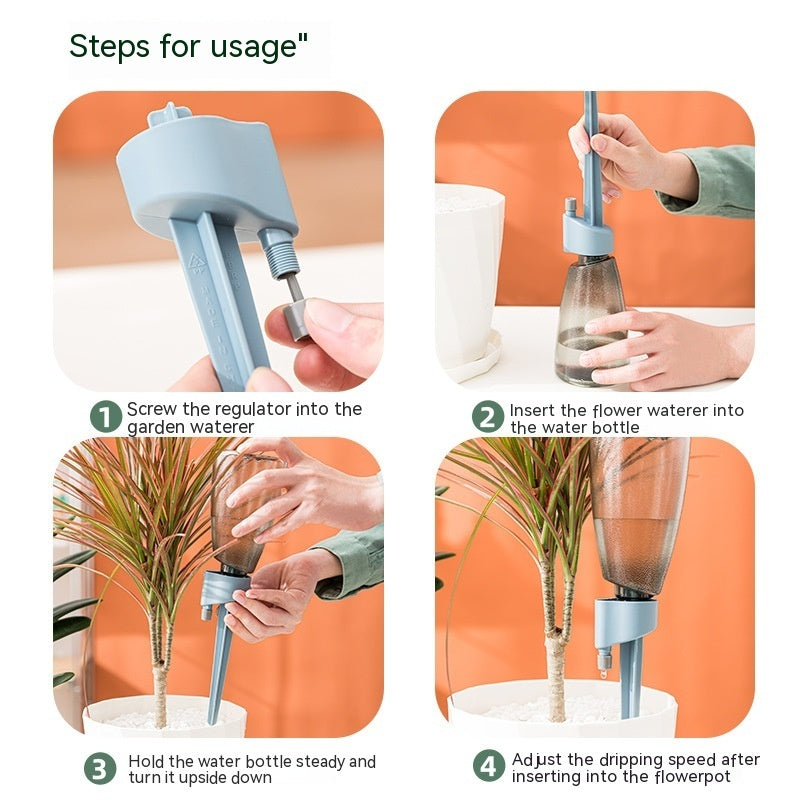 Steps for usage"

1 Screw the regulator into the garden waterer

2 Insert the flower waterer into the water bottle

3 Hold the water bottle steady and turn it upside down

4 Adjust the dripping speed after inserting into the flowerpot